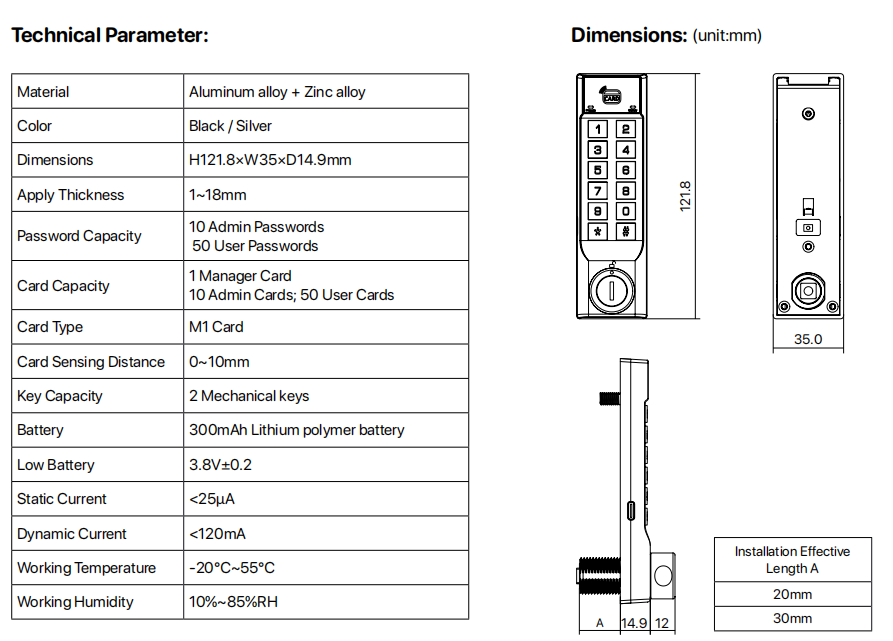 Technical Parameter:

| Material | Aluminum alloy + Zinc alloy |
|---|---|
| Color | Black / Silver |
| Dimensions | H121.8×W35×D14.9mm |
| Apply Thickness | 1~18mm |
| Password Capacity | 10 Admin Passwords 50 User Passwords |
| Card Capacity | 1 Manager Card 10 Admin Cards; 50 User Cards |
| Card Type | M1 Card |
| Card Sensing Distance | 0~10mm |
| Key Capacity | 2 Mechanical keys |
| Battery | 300mAh Lithium polymer battery |
| Low Battery | 3.8V±0.2 |
| Static Current | <25μA |
| Dynamic Current | <120mA |
| Working Temperature | -20°C~55°C |
| Working Humidity | 10%~85%RH |

Dimensions: (unit:mm)

CARD

1 2 3 4 5 6 7 8 9 0 * #

121.8

35.0

A 14.9 12

| Installation Effective Length A |
|---|
| 20mm |
| 30mm |